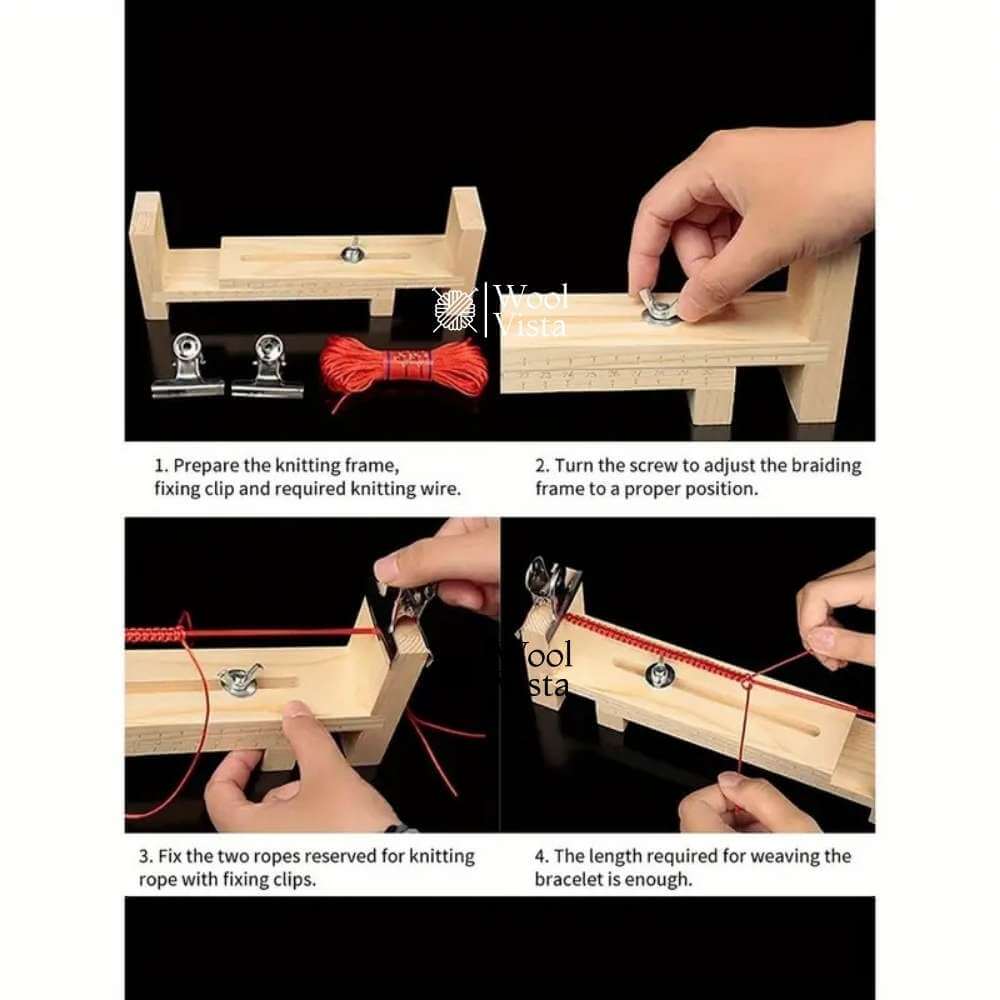 Wool Vista

1. Prepare the knitting frame, fixing clip and required knitting wire.

2. Turn the screw to adjust the braiding frame to a proper position.

Wool Vista

3. Fix the two ropes reserved for knitting rope with fixing clips.

4. The length required for weaving the bracelet is enough.