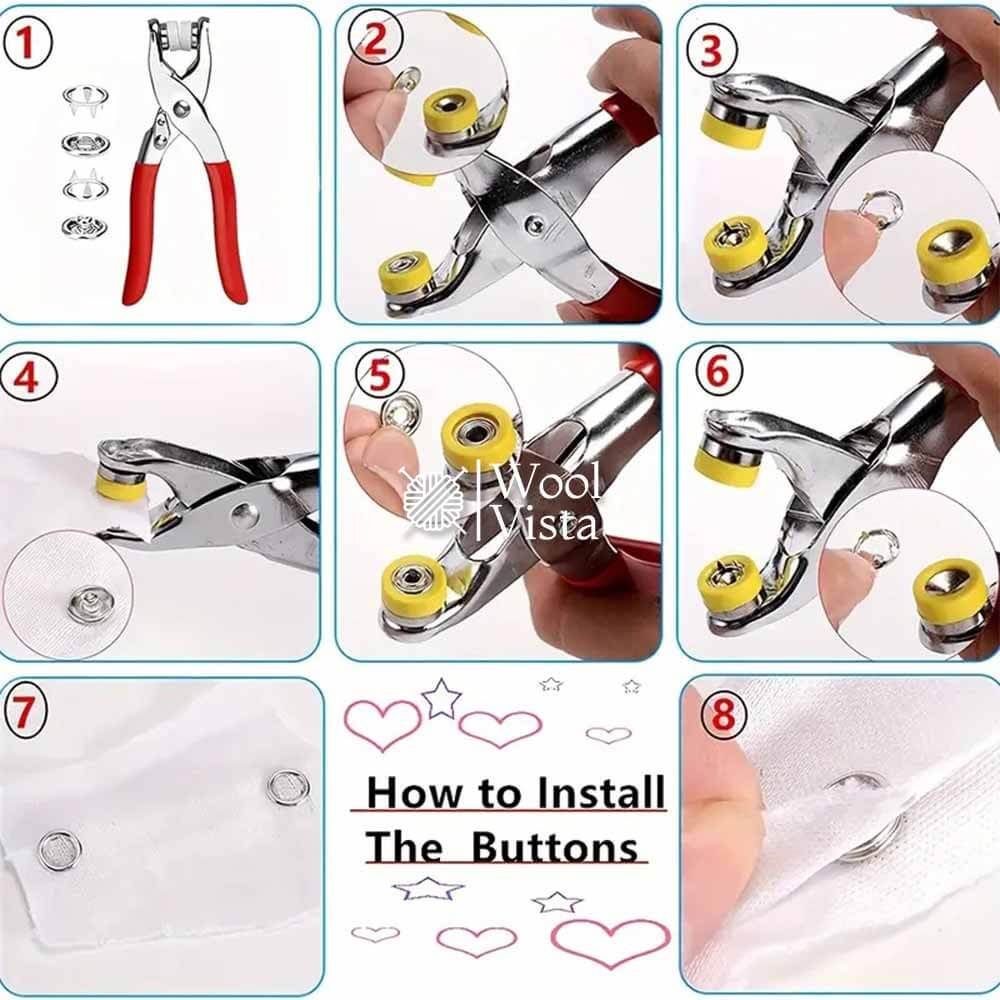 1

2

3

4

5

Wool Vista

6

7

How to Install The Buttons

8