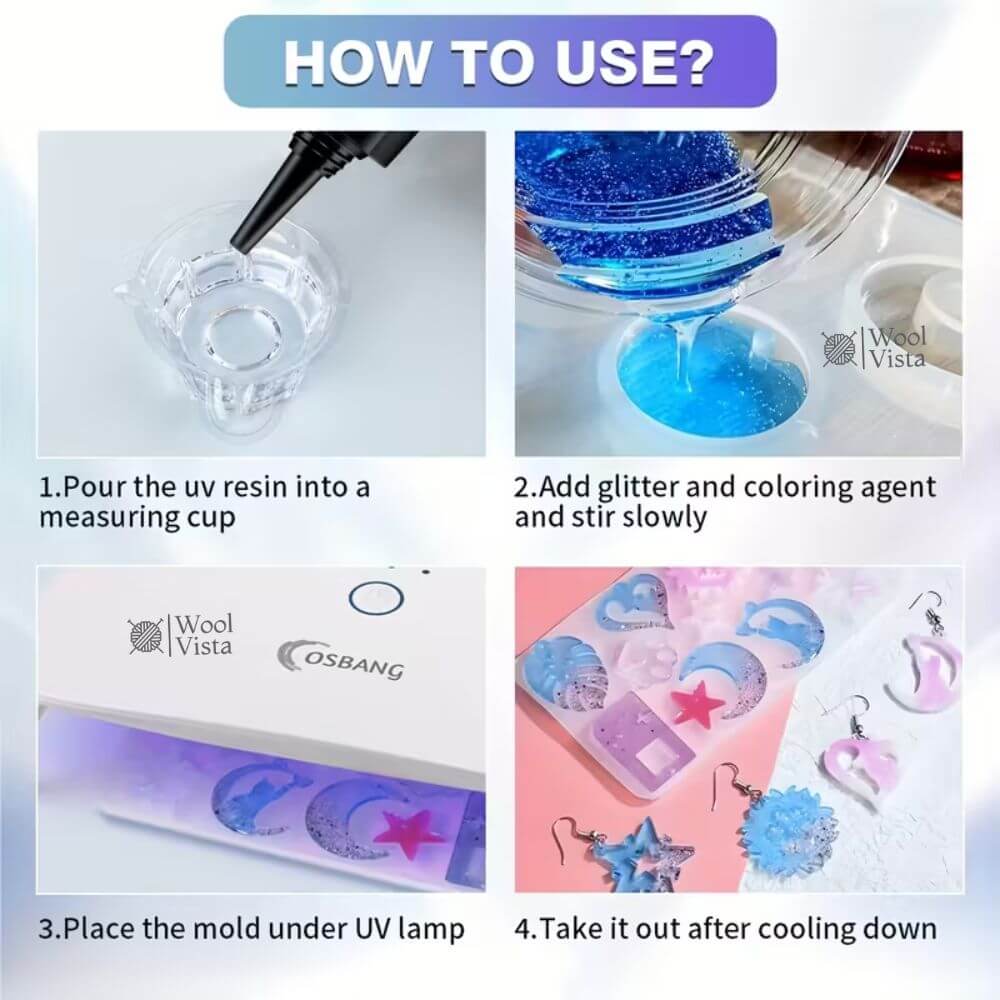 HOW TO USE?

Wool Vista

1.Pour the uv resin into a measuring cup

2.Add glitter and coloring agent and stir slowly

Wool Vista

OSBANG

3.Place the mold under UV lamp

4.Take it out after cooling down