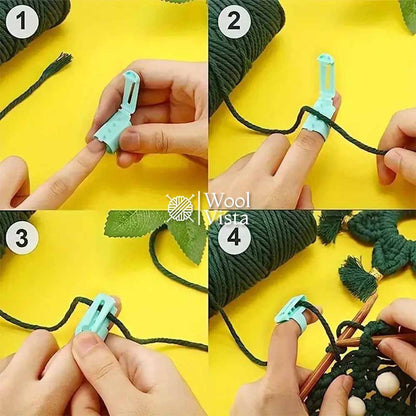 1
2
Wool Vista
3
4