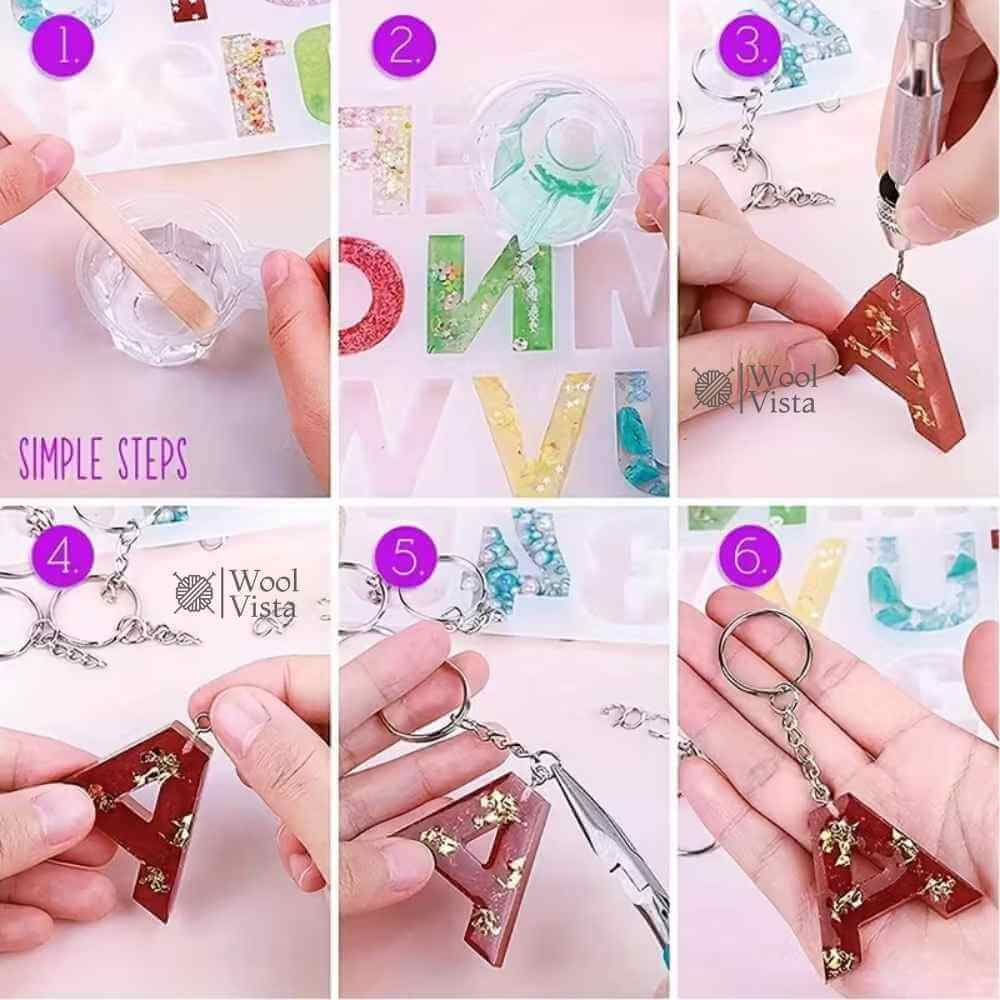 1.

SIMPLE STEPS

2.

3.

Wool Vista

4.

Wool Vista

5.

6.